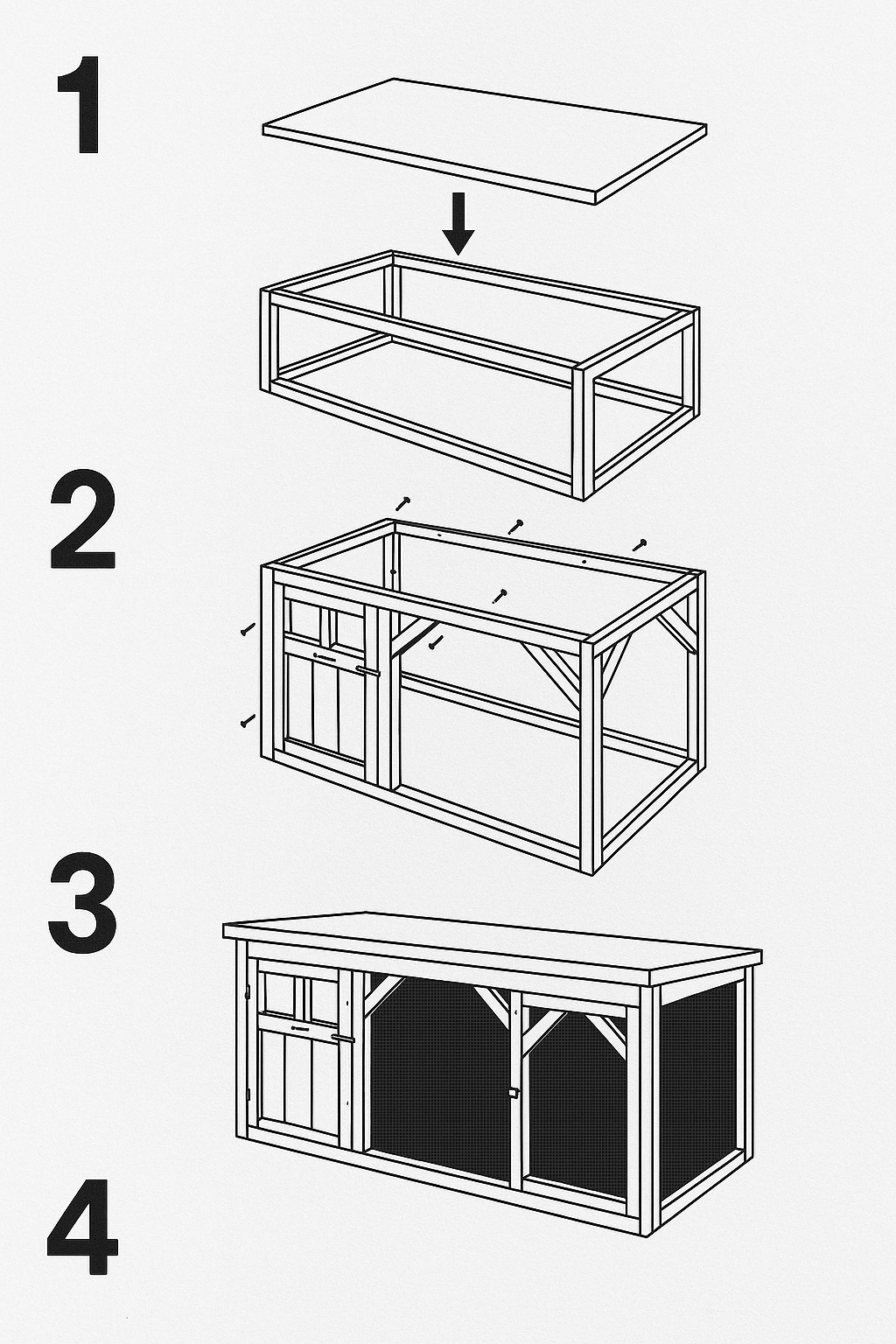 1

2

3

4